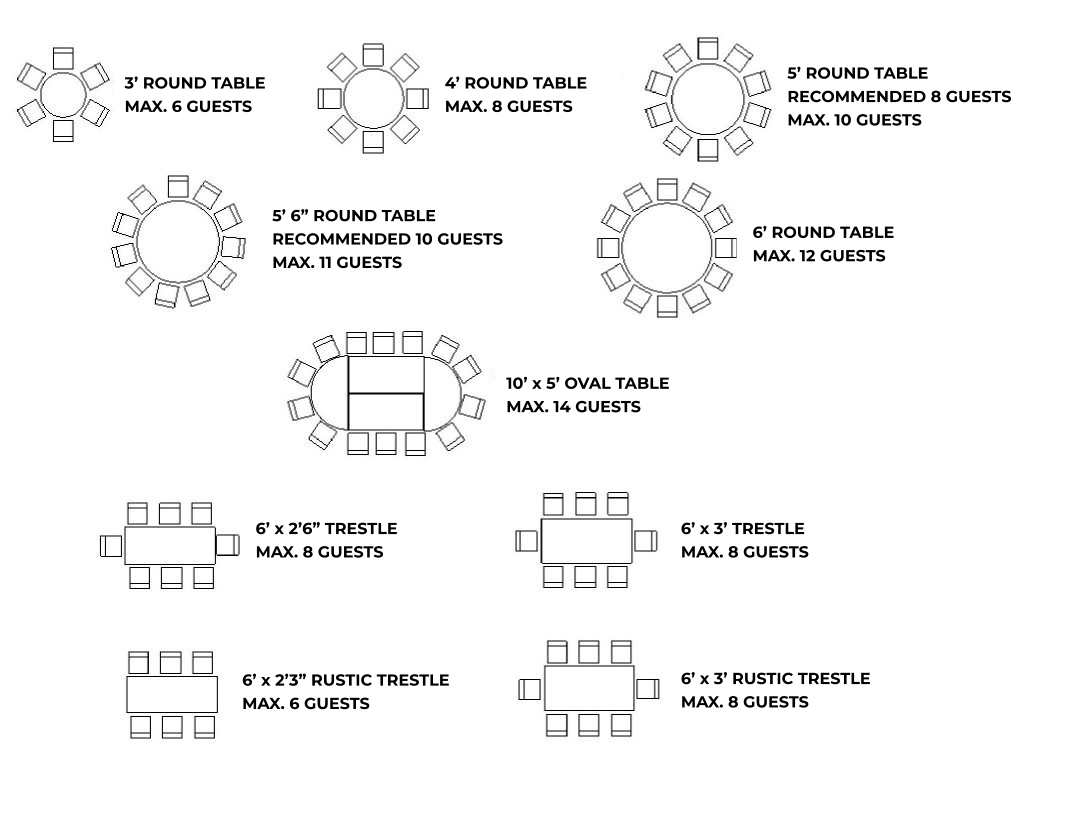 3’ ROUND TABLE
MAX. 6 GUESTS

4’ ROUND TABLE
MAX. 8 GUESTS

5’ ROUND TABLE
RECOMMENDED 8 GUESTS
MAX. 10 GUESTS

5’ 6” ROUND TABLE
RECOMMENDED 10 GUESTS
MAX. 11 GUESTS

6’ ROUND TABLE
MAX. 12 GUESTS

10’ x 5’ OVAL TABLE
MAX. 14 GUESTS

6’ x 2’6” TRESTLE
MAX. 8 GUESTS

6’ x 3’ TRESTLE
MAX. 8 GUESTS

6’ x 2’3” RUSTIC TRESTLE
MAX. 6 GUESTS

6’ x 3’ RUSTIC TRESTLE
MAX. 8 GUESTS